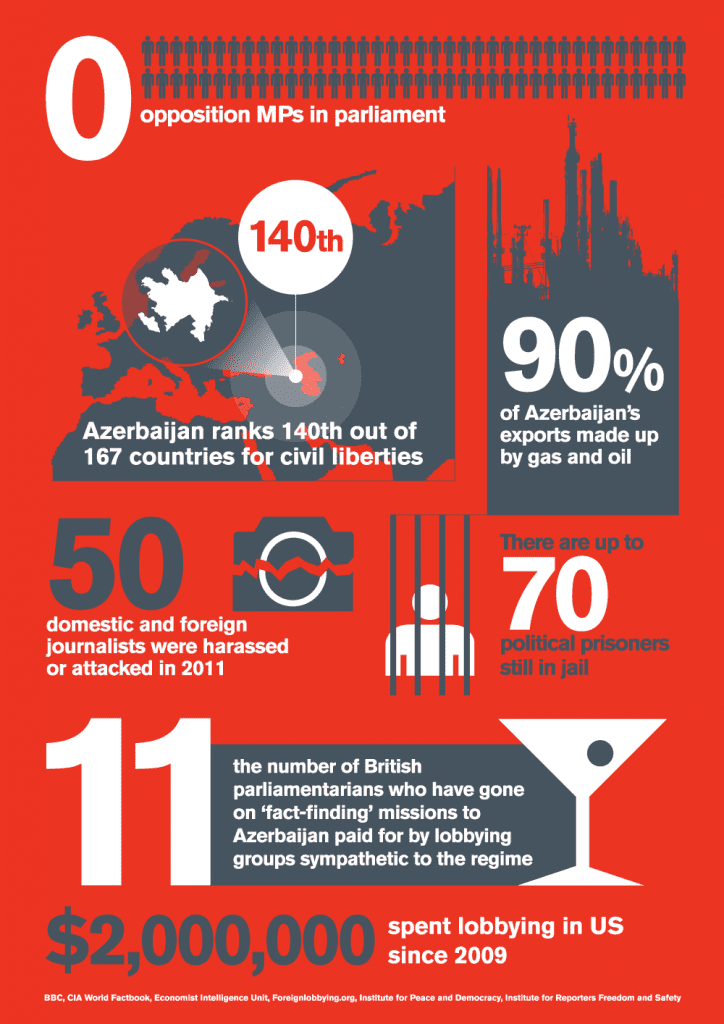 0
opposition MPs in parliament

140th

Azerbaijan ranks 140th out of 167 countries for civil liberties

90%
of Azerbaijan's exports made up by gas and oil

50
domestic and foreign journalists were harassed or attacked in 2011

There are up to
70
political prisoners still in jail

11
the number of British parliamentarians who have gone on 'fact-finding' missions to Azerbaijan paid for by lobbying groups sympathetic to the regime

$2,000,000 spent lobbying in US since 2009

BBC, CIA World Factbook, Economist Intelligence Unit, Foreignlobbying.org, Institute for Peace and Democracy, Institute for Reporters Freedom and Safety