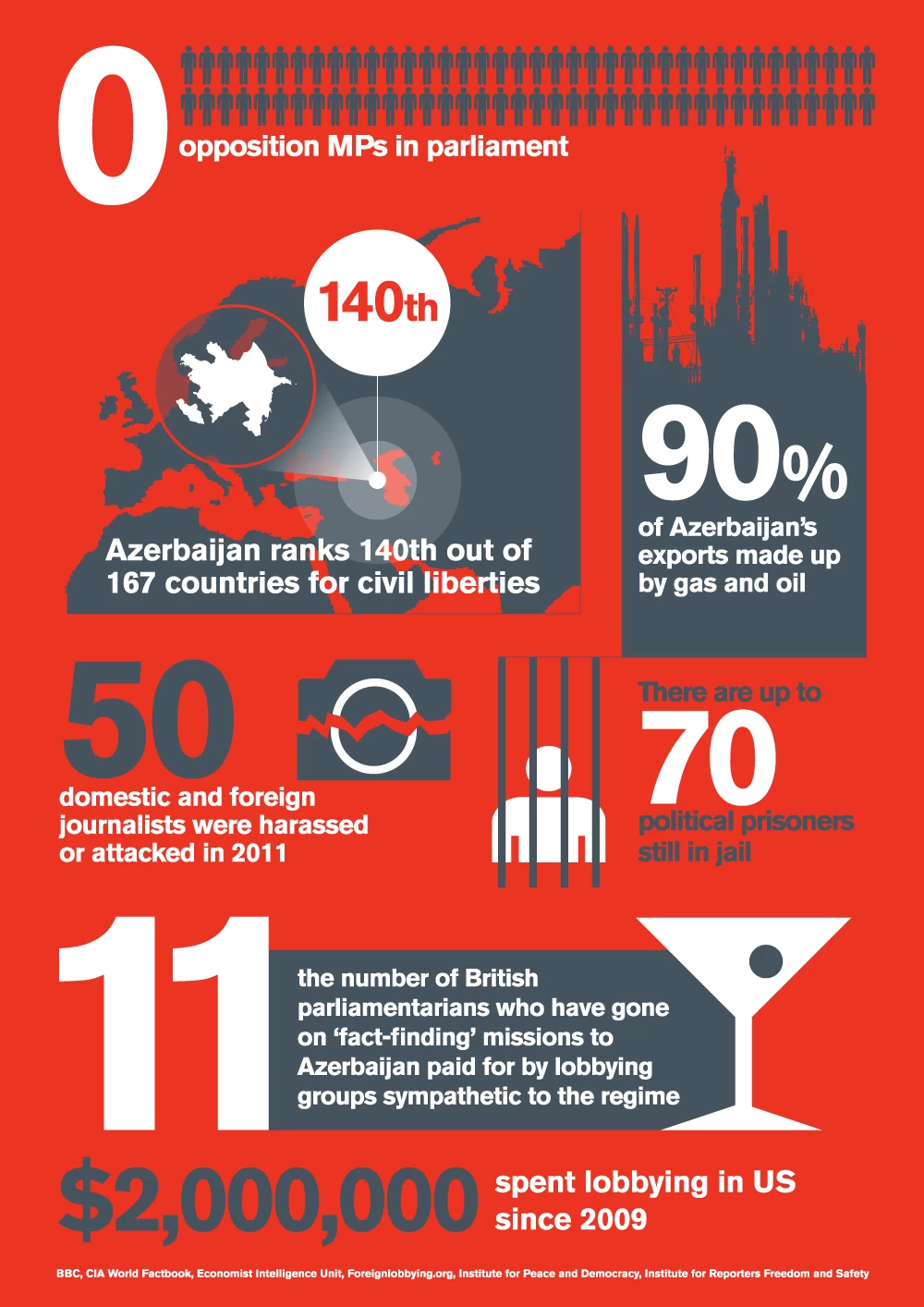 0

opposition MPs in parliament

140th

Azerbaijan ranks 140th out of 167 countries for civil liberties

90%

of Azerbaijan's exports made up by gas and oil

50

domestic and foreign journalists were harassed or attacked in 2011

There are up to

70

political prisoners still in jail

11

the number of British parliamentarians who have gone on 'fact-finding' missions to Azerbaijan paid for by lobbying groups sympathetic to the regime

$2,000,000

spent lobbying in US since 2009

BBC, CIA World Factbook, Economist Intelligence Unit, Foreignlobbying.org, Institute for Peace and Democracy, Institute for Reporters Freedom and Safety