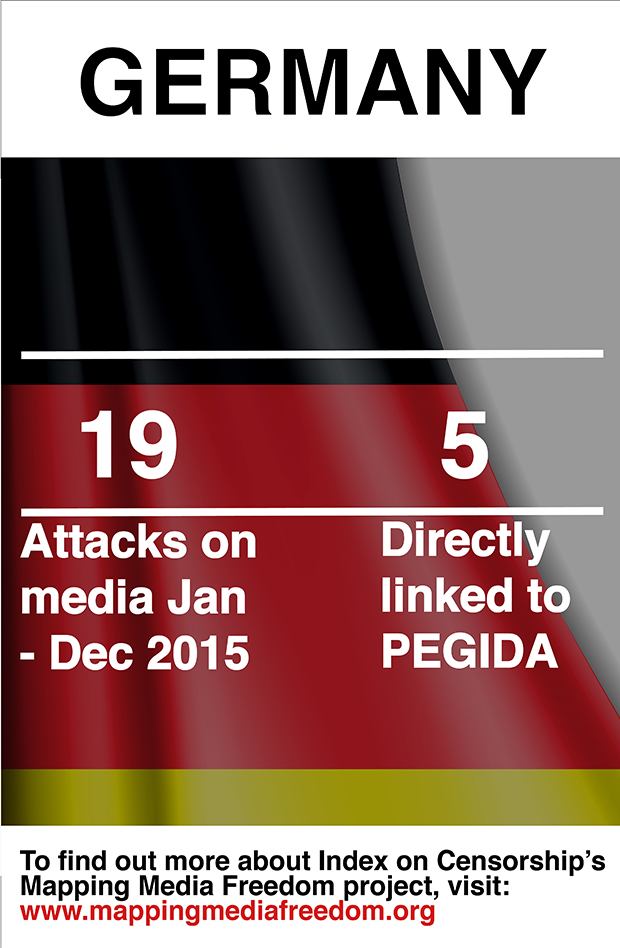 GERMANY

19

Attacks on media Jan - Dec 2015

5

Directly linked to PEGIDA

To find out more about Index on Censorship's Mapping Media Freedom project, visit:
www.mappingmediafreedom.org