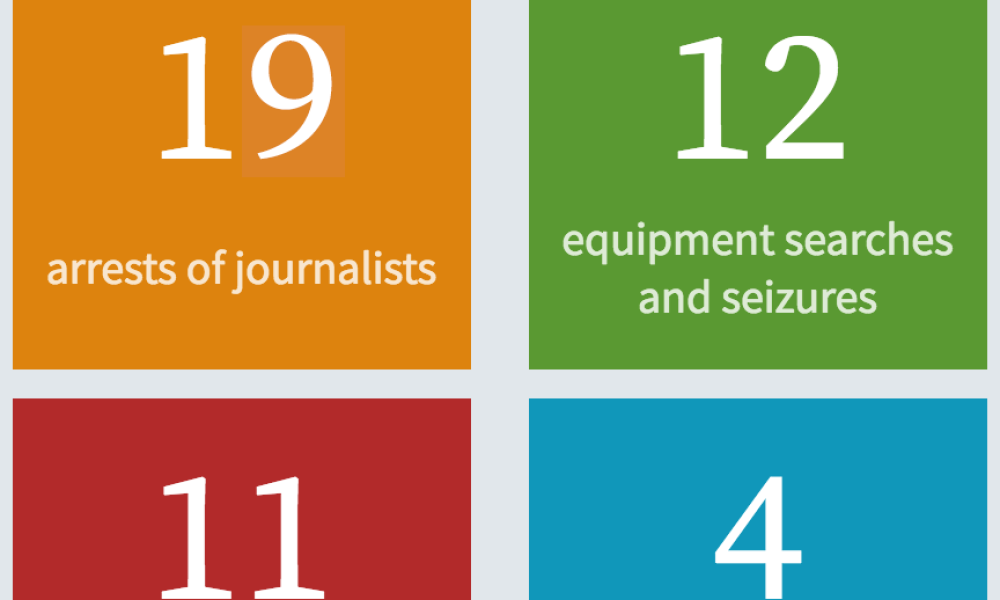 19

arrests of journalists

12

equipment searches and seizures

11

4