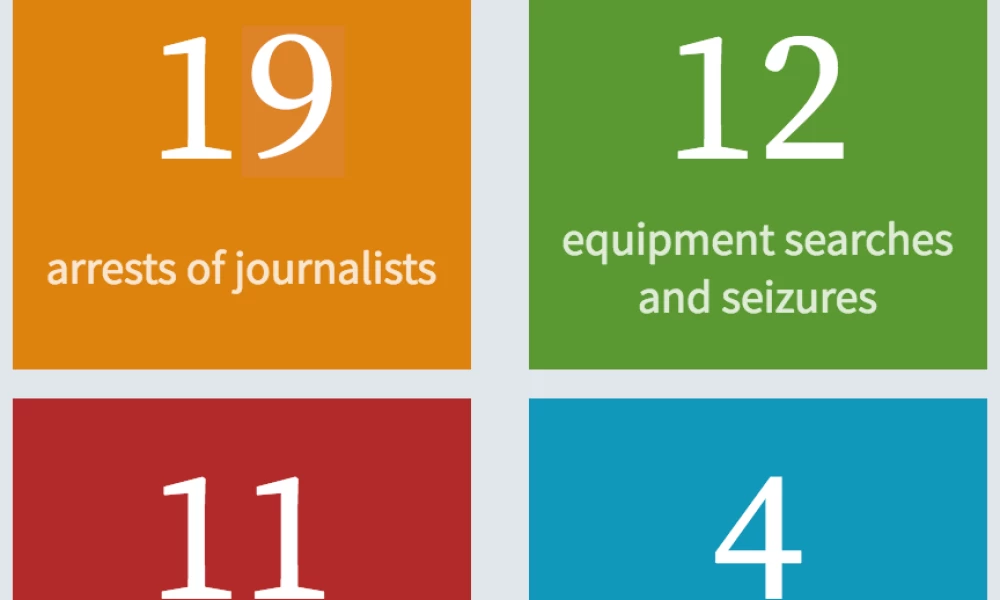 19

arrests of journalists

12

equipment searches and seizures

11

4