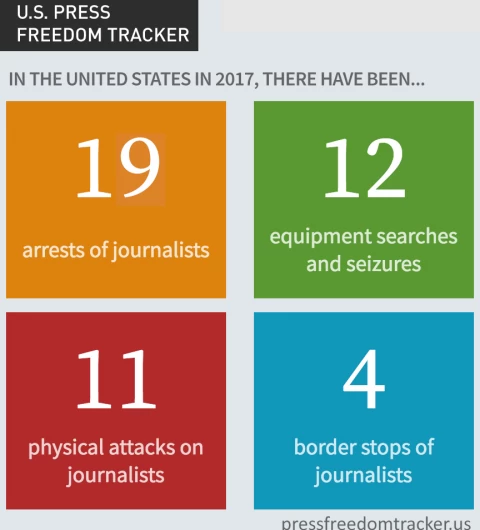 U.S. PRESS FREEDOM TRACKER

IN THE UNITED STATES IN 2017, THERE HAVE BEEN...

19
arrests of journalists

12
equipment searches and seizures

11
physical attacks on journalists

4
border stops of journalists

pressfreedomtracker.us